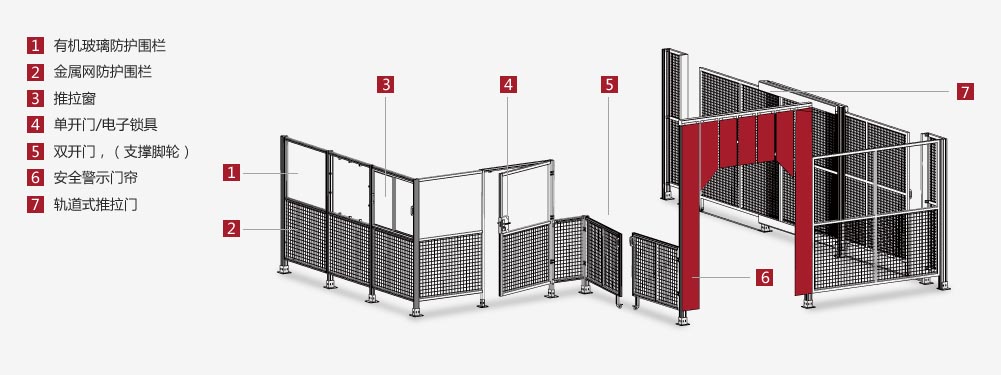 1 有机玻璃防护围栏
2 金属网防护围栏
3 推拉窗
4 单开门/电子锁具
5 双开门，（支撑脚轮）
6 安全警示门帘
7 轨道式推拉门

3
4
5
7
1
2
6